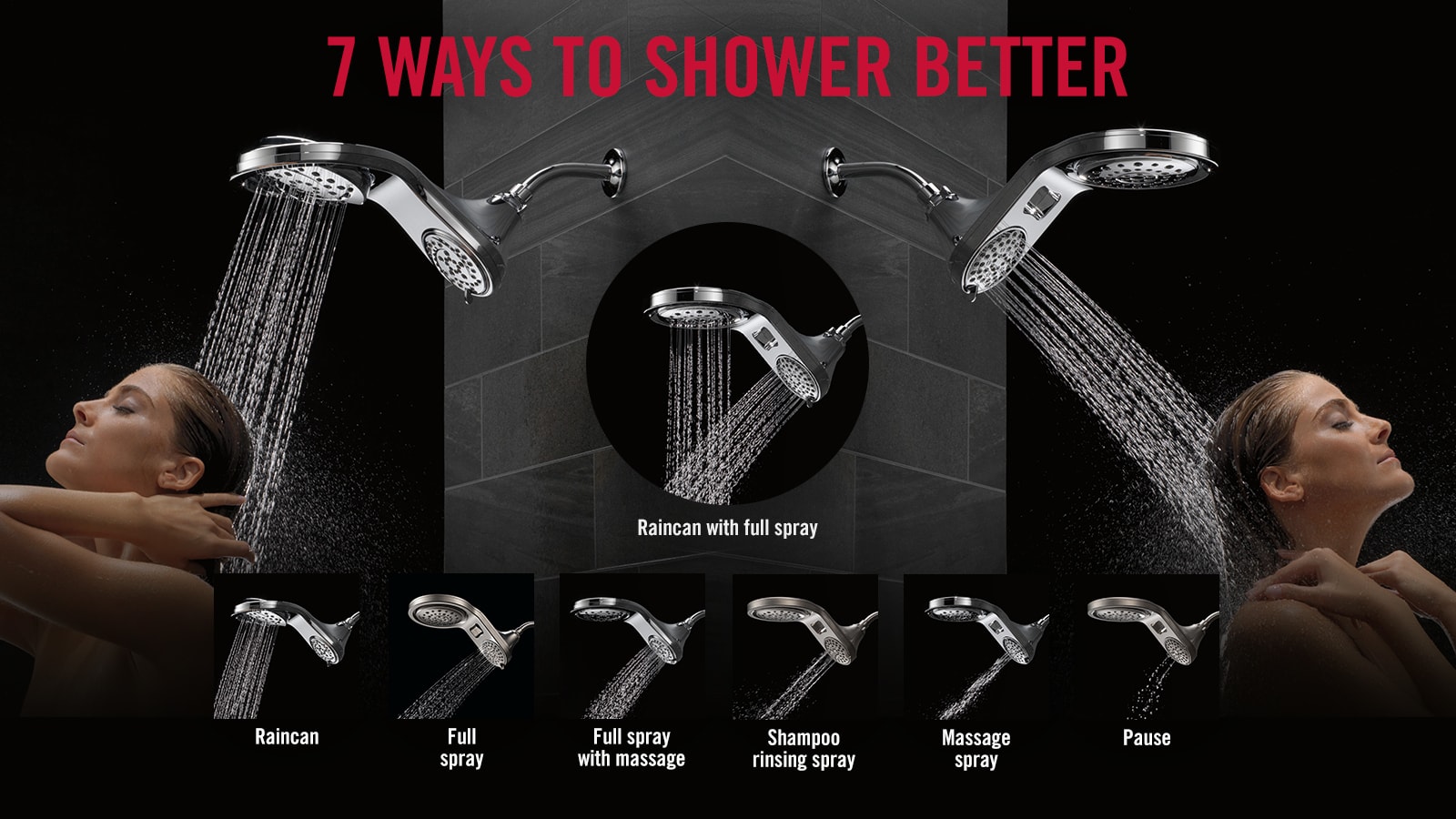 7 WAYS TO SHOWER BETTER

Raincan with full spray

Raincan

Full spray

Full spray with massage

Shampoo rinsing spray

Massage spray

Pause